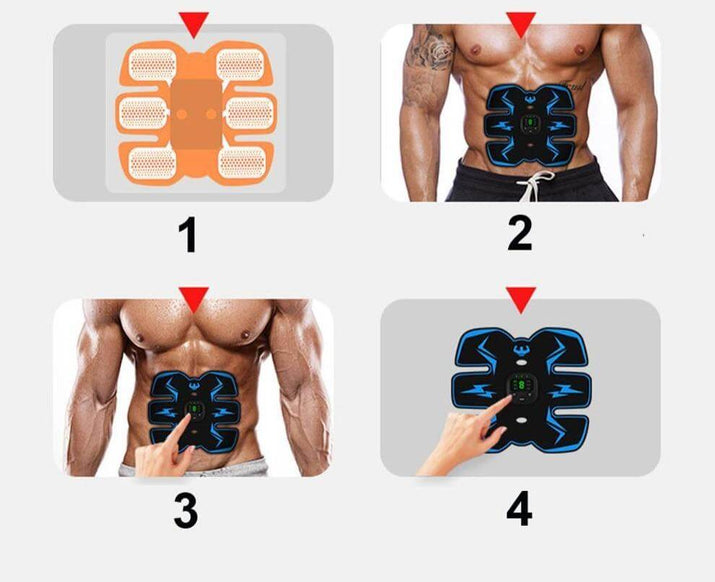 1

2

3

4